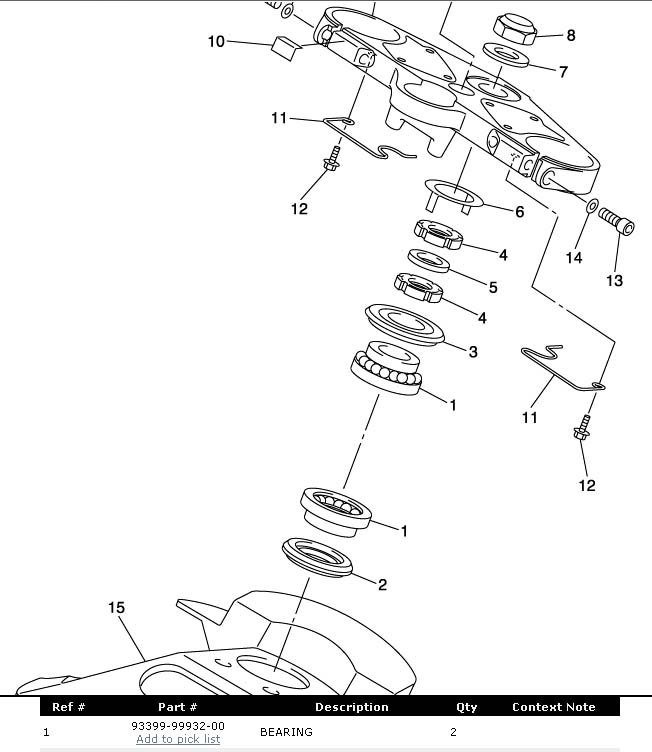 10
8
7
11
12
6
4
14
13
5
4
3
1
11
12
1
2
15

| Ref # | Part # | Description | Qty | Context Note |
|---|---|---|---|---|
| 1 | 93399-99932-00 Add to pick list | BEARING | 2 | |