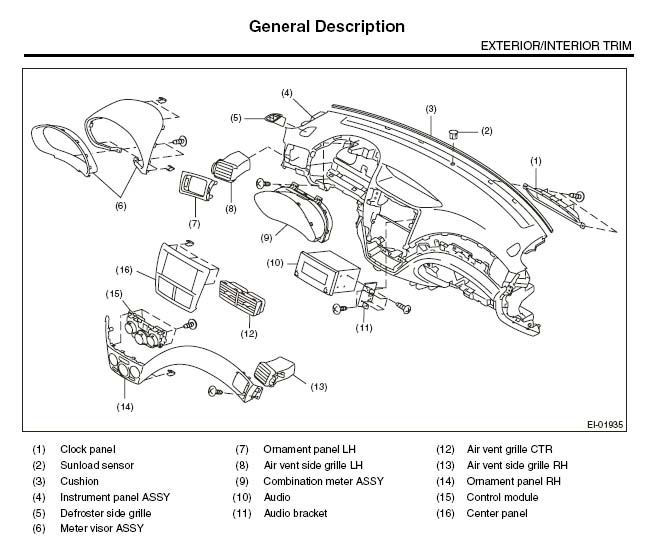 General Description

EXTERIOR/INTERIOR TRIM

(4)
(5)
(3)
(2)
(1)
(6)
(7)
(8)
(9)
(10)
(16)
(15)
(12)
(11)
(13)
(14)

EI-01935

(1) Clock panel
(2) Sunload sensor
(3) Cushion
(4) Instrument panel ASSY
(5) Defroster side grille
(6) Meter visor ASSY
(7) Ornament panel LH
(8) Air vent side grille LH
(9) Combination meter ASSY
(10) Audio
(11) Audio bracket
(12) Air vent grille CTR
(13) Air vent side grille RH
(14) Ornament panel RH
(15) Control module
(16) Center panel